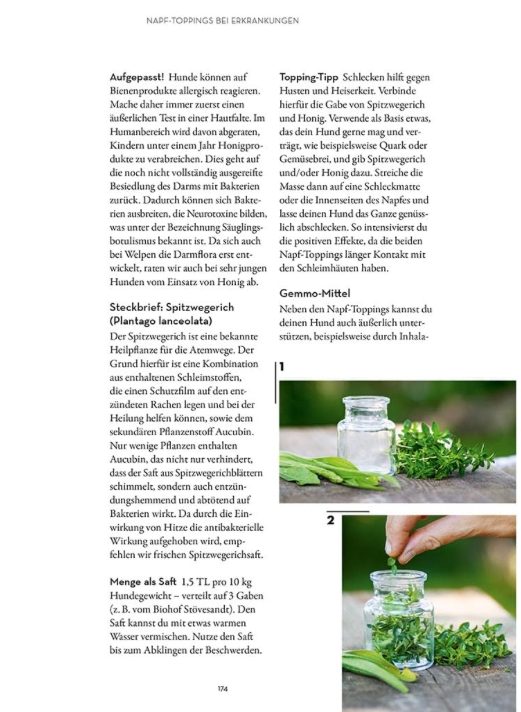 NAPF-TOPPINGS BEI ERKRANKUNGEN

Aufgepasst! Hunde können auf Bienenprodukte allergisch reagieren. Mache daher immer zuerst einen äußerlichen Test in einer Hautfalte. Im Humanbereich wird davon abgeraten, Kindern unter einem Jahr Honigprodukte zu verabreichen. Dies geht auf die noch nicht vollständig ausgereifte Besiedlung des Darms mit Bakterien zurück. Dadurch können sich Bakterien ausbreiten, die Neurotoxine bilden, was unter der Bezeichnung Säuglingsbotulismus bekannt ist. Da sich auch bei Welpen die Darmflora erst entwickelt, raten wir auch bei sehr jungen Hunden vom Einsatz von Honig ab.

Steckbrief: Spitzwegerich (Plantago lanceolata)
Der Spitzwegerich ist eine bekannte Heilpflanze für die Atemwege. Der Grund hierfür ist eine Kombination aus enthaltenen Schleimstoffen, die einen Schutzfilm auf den entzündeten Rachen legen und bei der Heilung helfen können, sowie dem sekundären Pflanzenstoff Aucubin. Nur wenige Pflanzen enthalten Aucubin, das nicht nur verhindert, dass der Saft aus Spitzwegerichblättern schimmelt, sondern auch entzündungshemmend und abtötend auf Bakterien wirkt. Da durch die Einwirkung von Hitze die antibakterielle Wirkung aufgehoben wird, empfehlen wir frischen Spitzwegerichsaft.

Menge als Saft 1,5 TL pro 10 kg Hundegewicht – verteilt auf 3 Gaben (z. B. vom Biohof Stövesandt). Den Saft kannst du mit etwas warmen Wasser vermischen. Nutze den Saft bis zum Abklingen der Beschwerden.

Topping-Tipp Schlecken hilft gegen Husten und Heiserkeit. Verbinde hierfür die Gabe von Spitzwegerich und Honig. Verwende als Basis etwas, das dein Hund gerne mag und verträgt, wie beispielsweise Quark oder Gemüsebrei, und gib Spitzwegerich und/oder Honig dazu. Streiche die Masse dann auf eine Schleckmatte oder die Innenseiten des Napfes und lasse deinen Hund das Ganze genüsslich abschlecken. So intensivierst du die positiven Effekte, da die beiden Napf-Toppings länger Kontakt mit den Schleimhäuten haben.

Gemmo-Mittel
Neben den Napf-Toppings kannst du deinen Hund auch äußerlich unterstützen, beispielsweise durch Inhala-

1

2

174