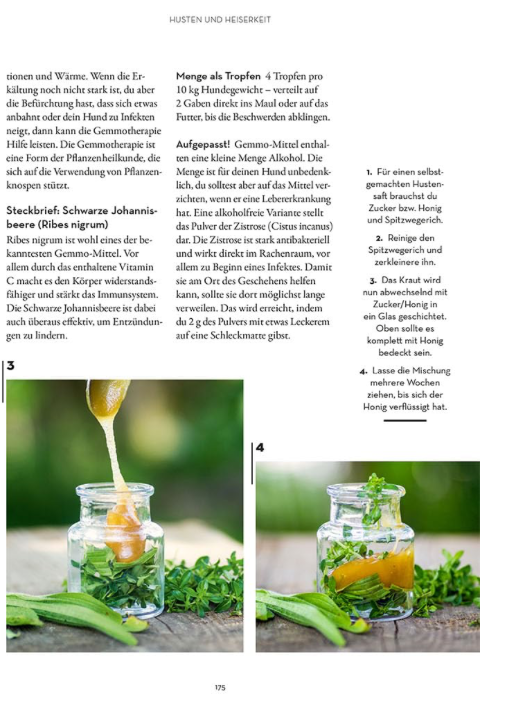 HUSTEN UND HEISERKEIT

tionen und Wärme. Wenn die Erkältung noch nicht stark ist, du aber die Befürchtung hast, dass sich etwas anbahnt oder dein Hund zu Infekten neigt, dann kann die Gemmotherapie Hilfe leisten. Die Gemmotherapie ist eine Form der Pflanzenheilkunde, die sich auf die Verwendung von Pflanzenknospen stützt.

Steckbrief: Schwarze Johannisbeere (Ribes nigrum)
Ribes nigrum ist wohl eines der bekanntesten Gemmo-Mittel. Vor allem durch das enthaltene Vitamin C macht es den Körper widerstandsfähiger und stärkt das Immunsystem. Die Schwarze Johannisbeere ist dabei auch überaus effektiv, um Entzündungen zu lindern.

Menge als Tropfen 4 Tropfen pro 10 kg Hundegewicht – verteilt auf 2 Gaben direkt ins Maul oder auf das Futter, bis die Beschwerden abklingen.

Aufgepasst! Gemmo-Mittel enthalten eine kleine Menge Alkohol. Die Menge ist für deinen Hund unbedenklich, du solltest aber auf das Mittel verzichten, wenn er eine Lebererkrankung hat. Eine alkoholfreie Variante stellt das Pulver der Zistrose (Cistus incanus) dar. Die Zistrose ist stark antibakteriell und wirkt direkt im Rachenraum, vor allem zu Beginn eines Infektes. Damit sie am Ort des Geschehens helfen kann, sollte sie dort möglichst lange verweilen. Das wird erreicht, indem du 2 g des Pulvers mit etwas Leckerem auf eine Schleckmatte gibst.

1. Für einen selbstgemachten Hustensaft brauchst du Zucker bzw. Honig und Spitzwegerich.

2. Reinige den Spitzwegerich und zerkleinere ihn.

3. Das Kraut wird nun abwechselnd mit Zucker/Honig in ein Glas geschichtet. Oben sollte es komplett mit Honig bedeckt sein.

4. Lasse die Mischung mehrere Wochen ziehen, bis sich der Honig verflüssigt hat.

3

4

175