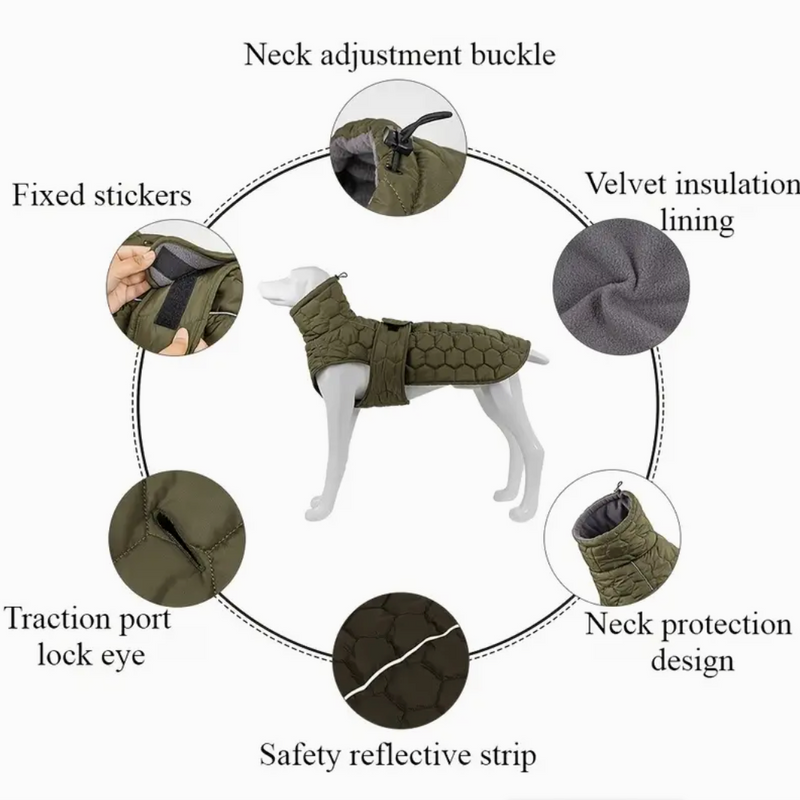 Neck adjustment buckle

Fixed stickers

Velvet insulation lining

Traction port lock eye

Neck protection design

Safety reflective strip