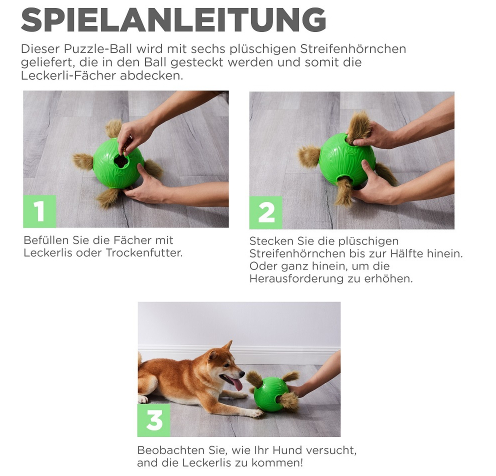 SPIELANLEITUNG

Dieser Puzzle-Ball wird mit sechs plüschigen Streifenhörnchen geliefert, die in den Ball gesteckt werden und somit die Leckerli-Fächer abdecken.

1

Befüllen Sie die Fächer mit Leckerlis oder Trockenfutter.

2

Stecken Sie die plüschigen Streifenhörnchen bis zur Hälfte hinein. Oder ganz hinein, um die Herausforderung zu erhöhen.

3

Beobachten Sie, wie Ihr Hund versucht, and die Leckerlis zu kommen!